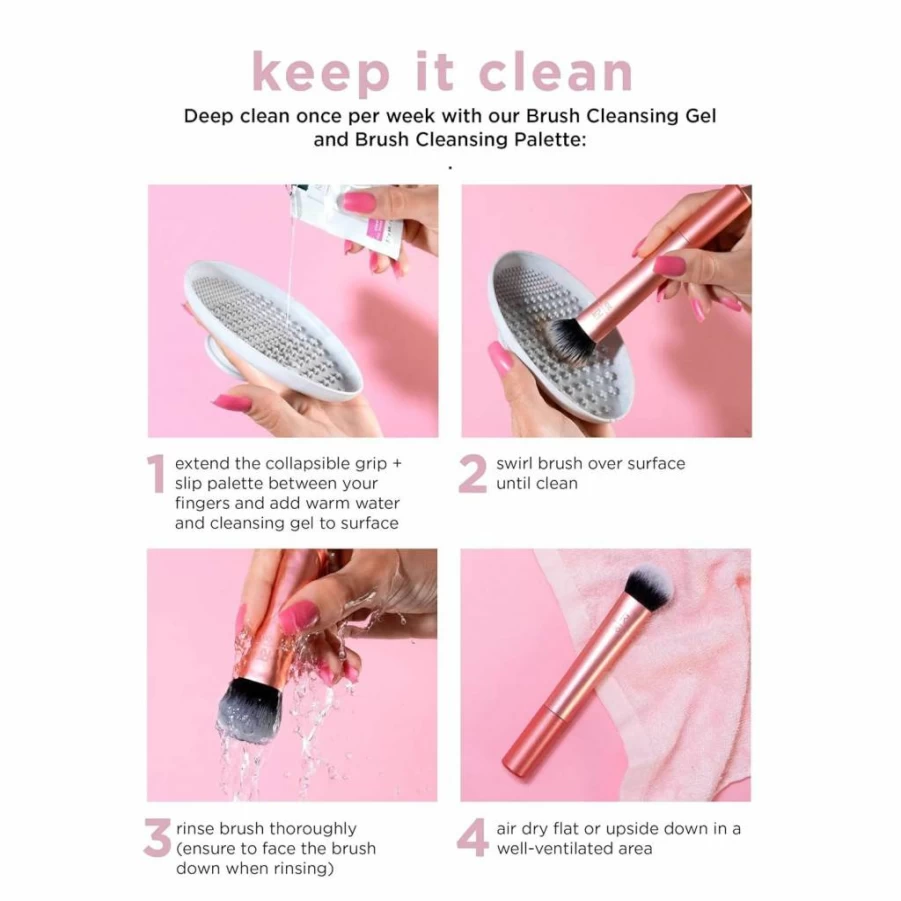 keep it clean

Deep clean once per week with our Brush Cleansing Gel and Brush Cleansing Palette:

1 extend the collapsible grip + slip palette between your fingers and add warm water and cleansing gel to surface

2 swirl brush over surface until clean

3 rinse brush thoroughly (ensure to face the brush down when rinsing)

4 air dry flat or upside down in a well-ventilated area