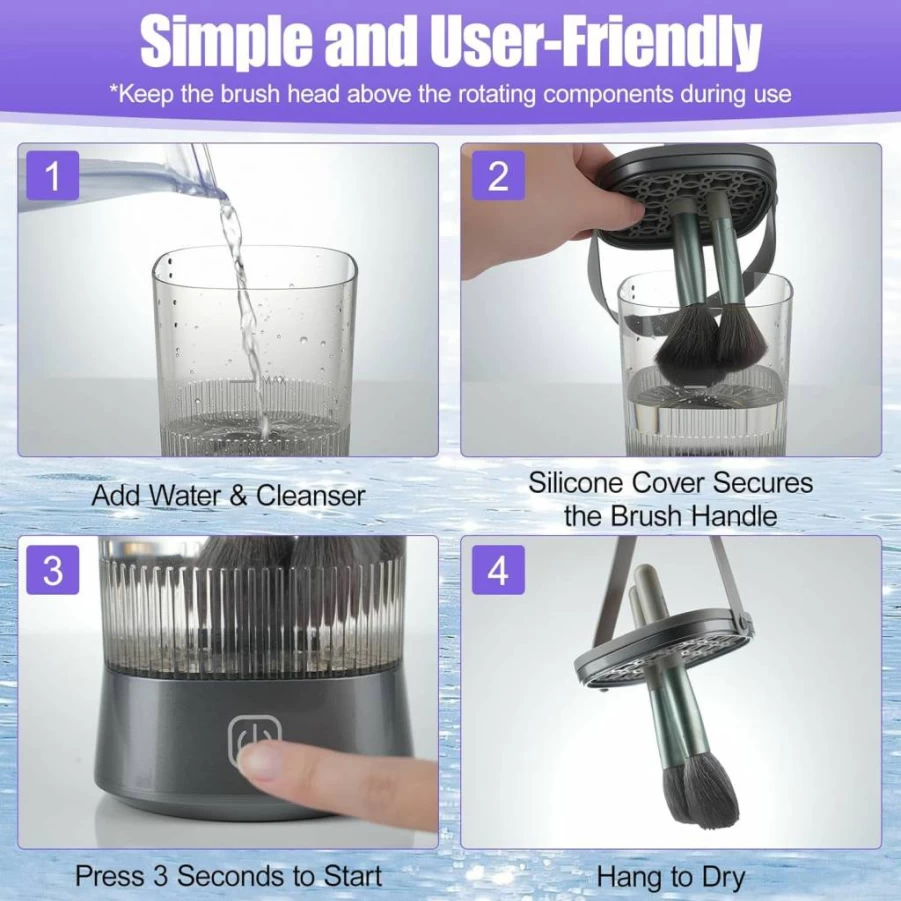 Simple and User-Friendly

*Keep the brush head above the rotating components during use

1

Add Water & Cleanser

2

Silicone Cover Secures the Brush Handle

3

Press 3 Seconds to Start

4

Hang to Dry